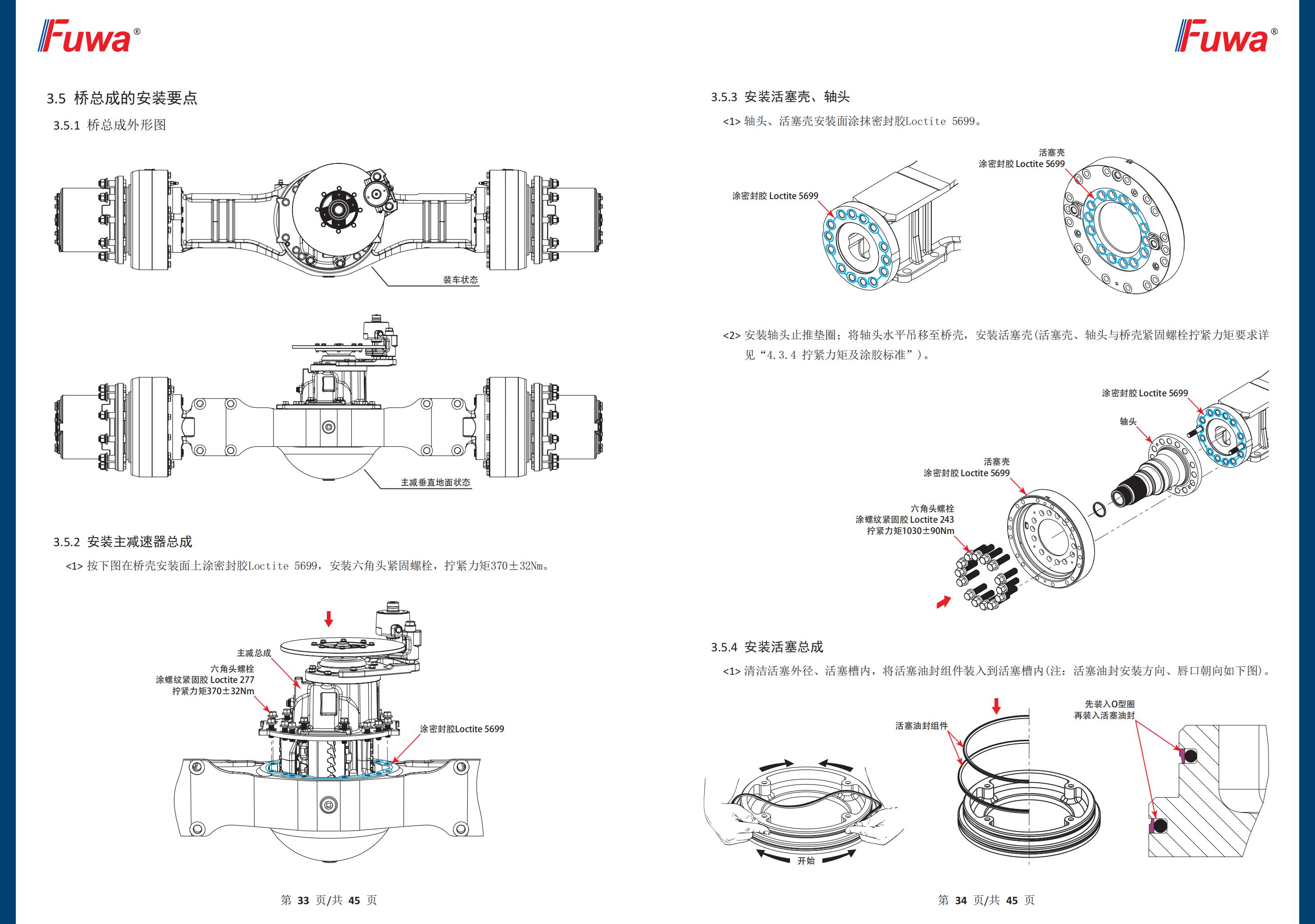 Fuwa®

3.5 桥总成的安装要点

3.5.1 桥总成外形图

装车状态

主减垂直地面状态

3.5.2 安装主减速器总成

<1> 按下图在桥壳安装面上涂密封胶Loctite 5699，安装六角头紧固螺栓，拧紧力矩370±32Nm。

主减总成

六角头螺栓
涂螺纹紧固胶 Loctite 277
拧紧力矩370±32Nm

涂密封胶Loctite 5699

第 33 页/共 45 页

Fuwa®

3.5.3 安装活塞壳、轴头

<1> 轴头、活塞壳安装面涂抹密封胶Loctite 5699。

涂密封胶 Loctite 5699

活塞壳
涂密封胶 Loctite 5699

<2> 安装轴头止推垫圈；将轴头水平吊移至桥壳，安装活塞壳(活塞壳、轴头与桥壳紧固螺栓拧紧力矩要求详见“4.3.4 拧紧力矩及涂胶标准”)。

涂密封胶 Loctite 5699

轴头

活塞壳
涂密封胶 Loctite 5699

六角头螺栓
涂螺纹紧固胶 Loctite 243
拧紧力矩1030±90Nm

3.5.4 安装活塞总成

<1> 清洁活塞外径、活塞槽内，将活塞油封组件装入到活塞槽内(注：活塞油封安装方向、唇口朝向如下图)。

活塞油封组件

先装入O型圈
再装入活塞油封

开始

第 34 页/共 45 页